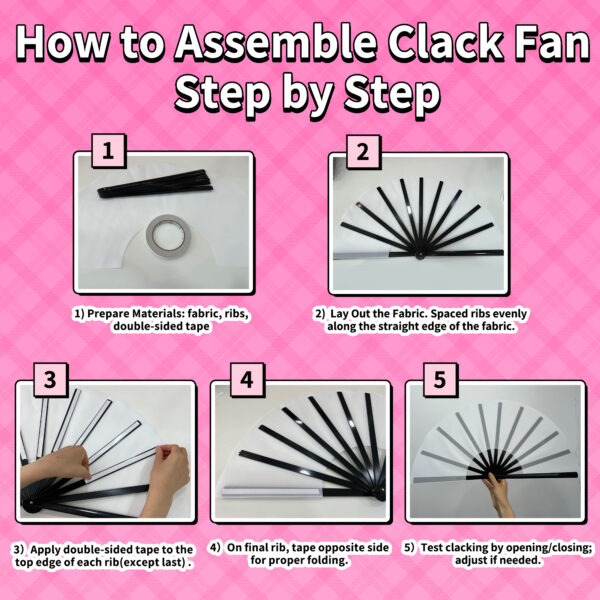 How to Assemble Clack Fan Step by Step

1

1) Prepare Materials: fabric, ribs, double-sided tape

2

2) Lay Out the Fabric. Spaced ribs evenly along the straight edge of the fabric.

3

3) Apply double-sided tape to the top edge of each rib(except last) .

4

4) On final rib, tape opposite side for proper folding.

5

5) Test clacking by opening/closing; adjust if needed.